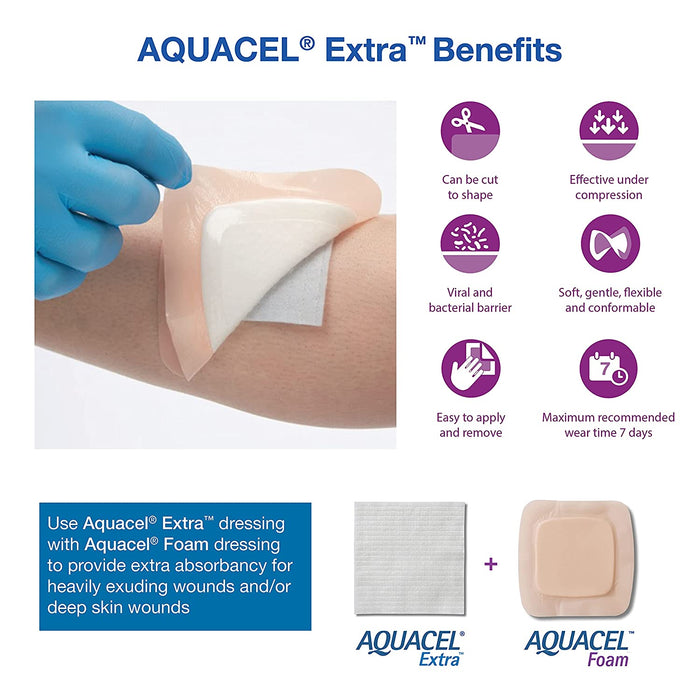 AQUACEL® Extra™ Benefits

Can be cut to shape

Effective under compression

Viral and bacterial barrier

Soft, gentle, flexible and conformable

7

Easy to apply and remove

Maximum recommended wear time 7 days

Use Aquacel® Extra™ dressing with Aquacel® Foam dressing to provide extra absorbancy for heavily exuding wounds and/or deep skin wounds

+

AQUACEL® Extra™

AQUACEL™ Foam