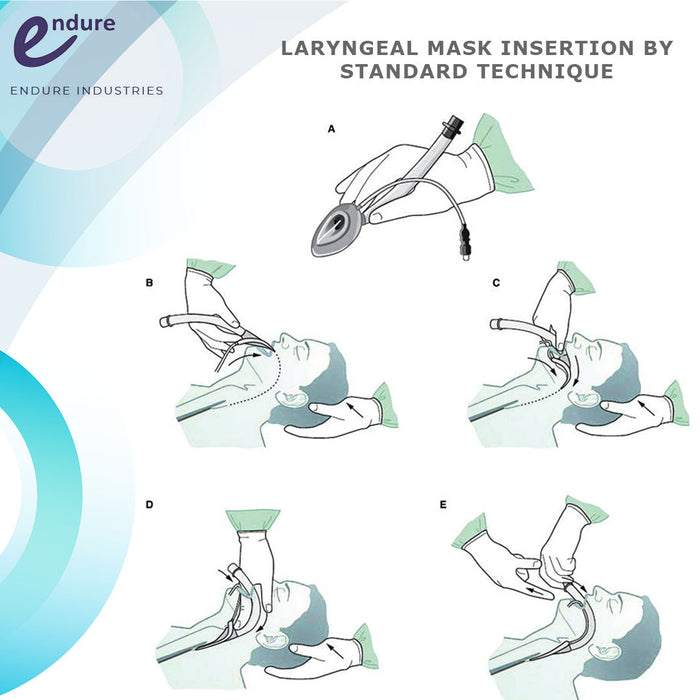 endure

ENDURE INDUSTRIES

LARYNGEAL MASK INSERTION BY STANDARD TECHNIQUE

A

B

C

D

E