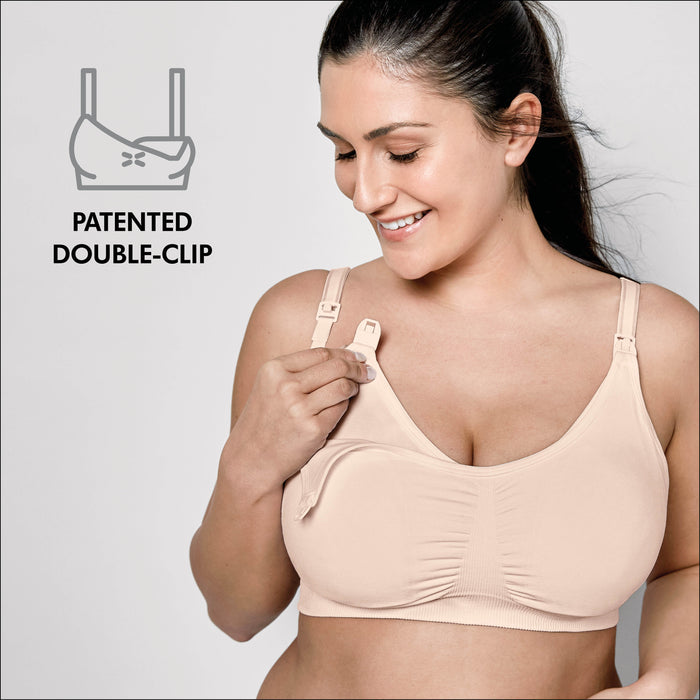 PATENTED
DOUBLE-CLIP